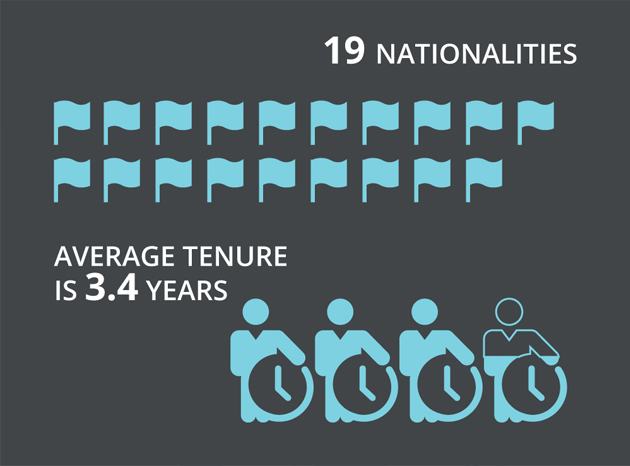 19 NATIONALITIES

AVERAGE TENURE IS 3.4 YEARS