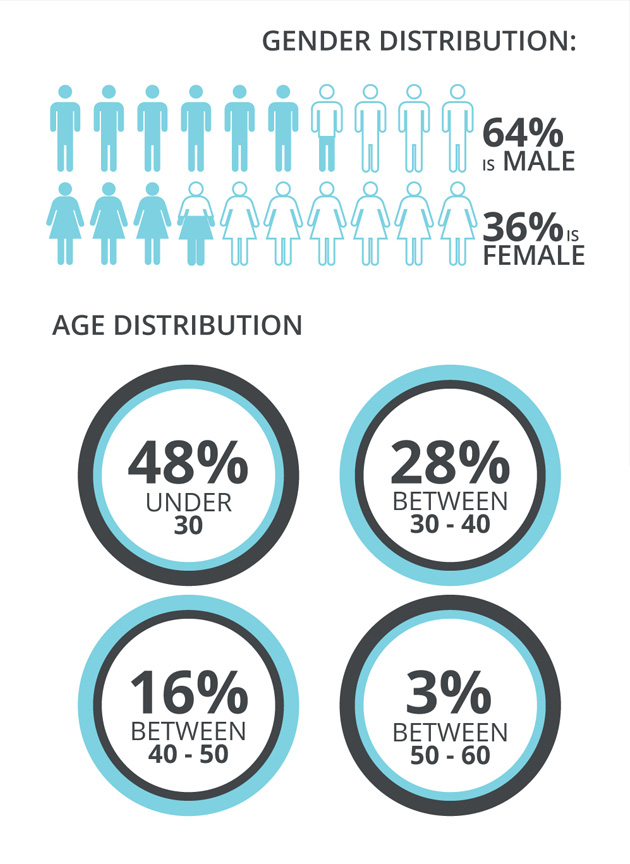 GENDER DISTRIBUTION:

64% IS MALE

36% IS FEMALE

AGE DISTRIBUTION

48% UNDER 30

28% BETWEEN 30 - 40

16% BETWEEN 40 - 50

3% BETWEEN 50 - 60