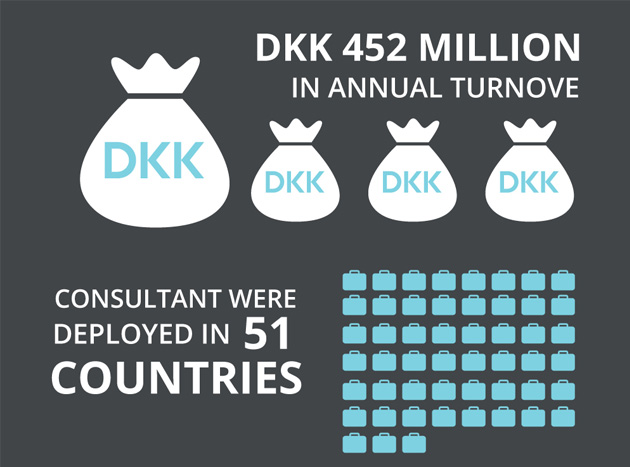 DKK 452 MILLION
IN ANNUAL TURNOVE

DKK

DKK

DKK

DKK

CONSULTANT WERE DEPLOYED IN 51 COUNTRIES